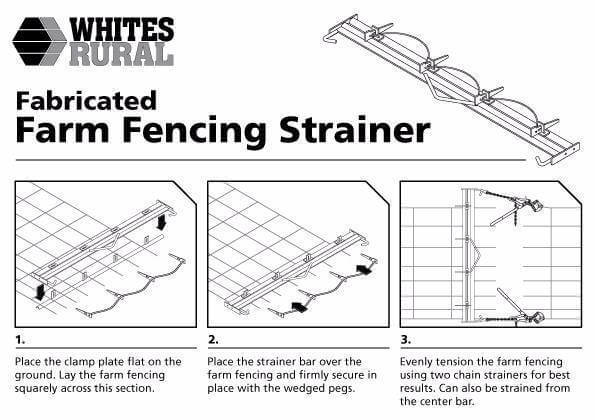 WHITES RURAL

Fabricated
Farm Fencing Strainer

1.

Place the clamp plate flat on the ground. Lay the farm fencing squarely across this section.

2.

Place the strainer bar over the farm fencing and firmly secure in place with the wedged pegs.

3.

Evenly tension the farm fencing using two chain strainers for best results. Can also be strained from the center bar.